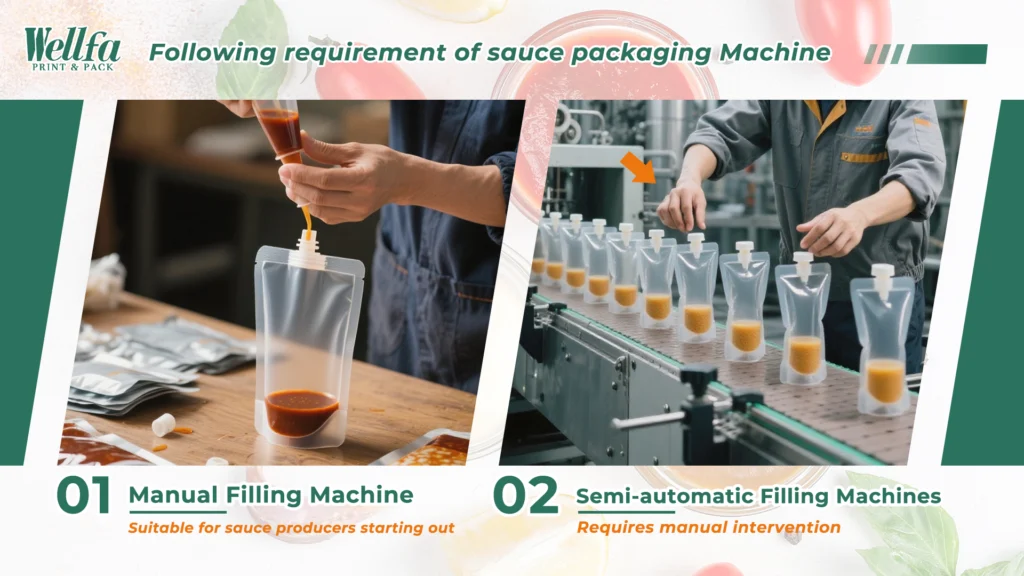 Wellfa
PRINT & PACK

Following requirement of sauce packaging Machine

01 Manual Filling Machine
Suitable for sauce producers starting out

02 Semi-automatic Filling Machines
Requires manual intervention